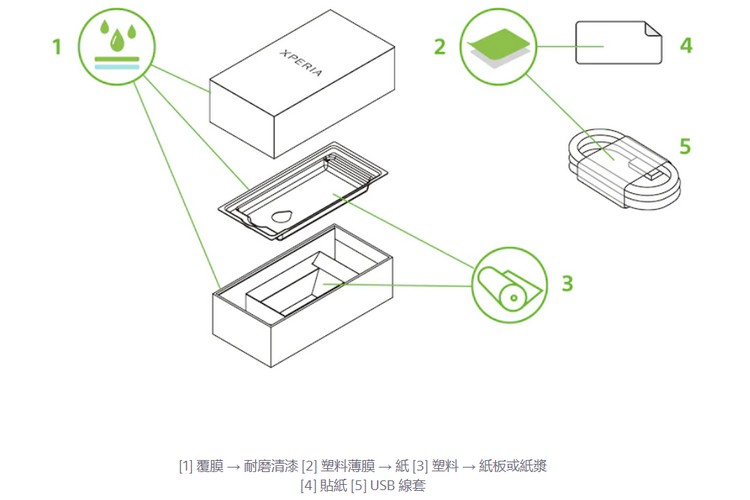 1

XPERIA

2

4

5

3

[1] 覆膜 → 耐磨清漆 [2] 塑料薄膜 → 紙 [3] 塑料 → 紙板或紙漿
[4] 貼紙 [5] USB 線套